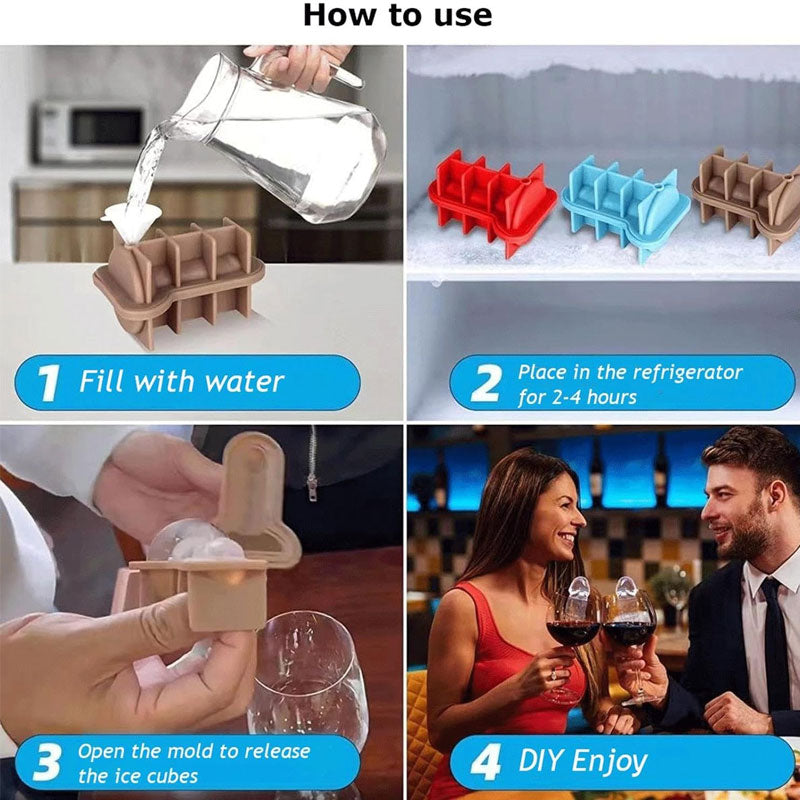 How to use

1 Fill with water

2 Place in the refrigerator for 2-4 hours

3 Open the mold to release the ice cubes

4 DIY Enjoy