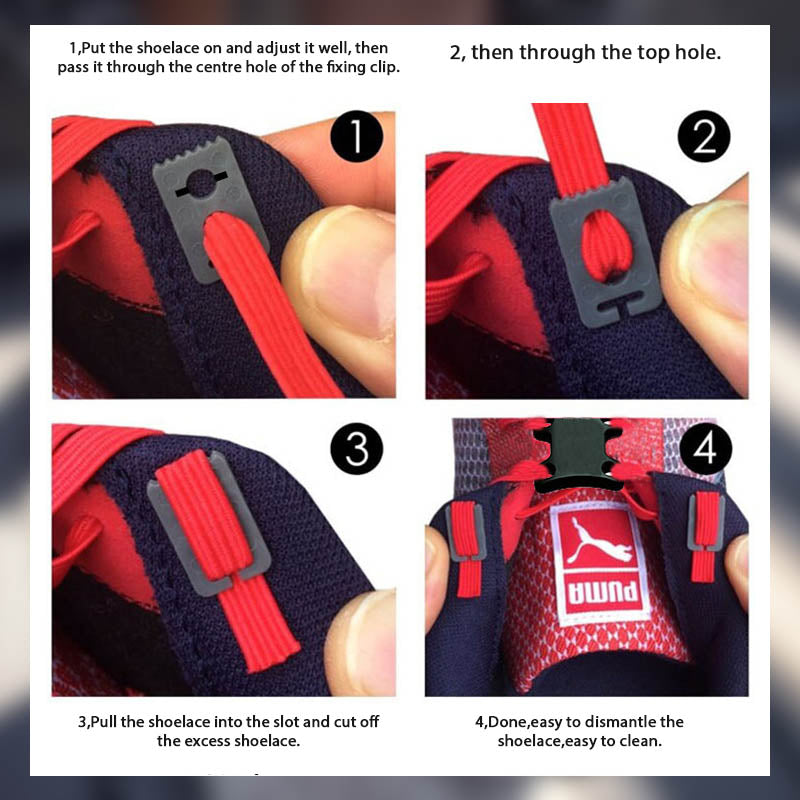 1,Put the shoelace on and adjust it well, then pass it through the centre hole of the fixing clip.

2, then through the top hole.

1

2

3

4

PUMA

3,Pull the shoelace into the slot and cut off the excess shoelace.

4,Done,easy to dismantle the shoelace,easy to clean.