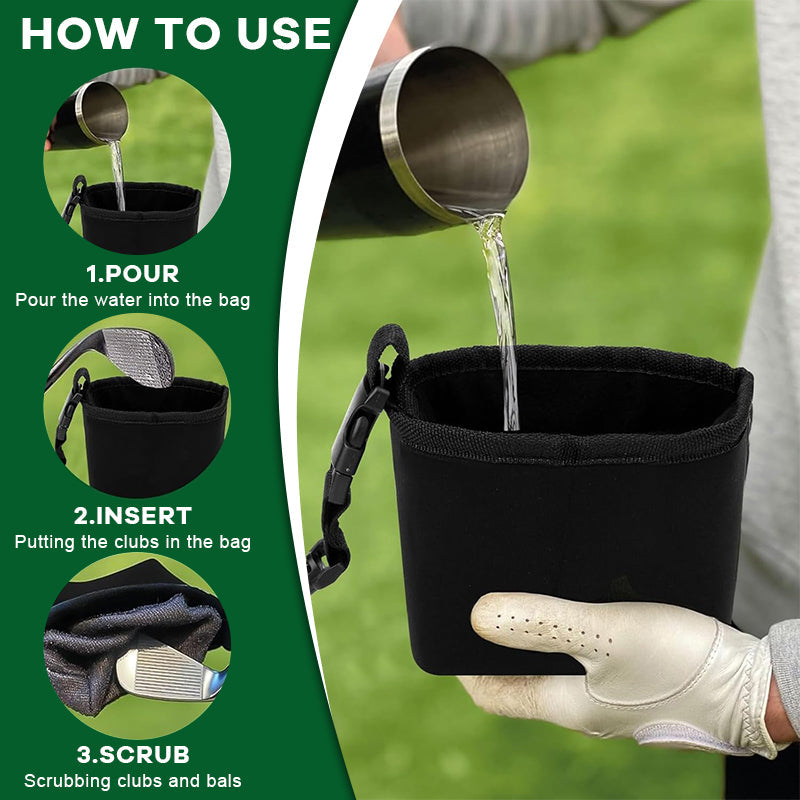 HOW TO USE

1.POUR
Pour the water into the bag

2.INSERT
Putting the clubs in the bag

3.SCRUB
Scrubbing clubs and bals