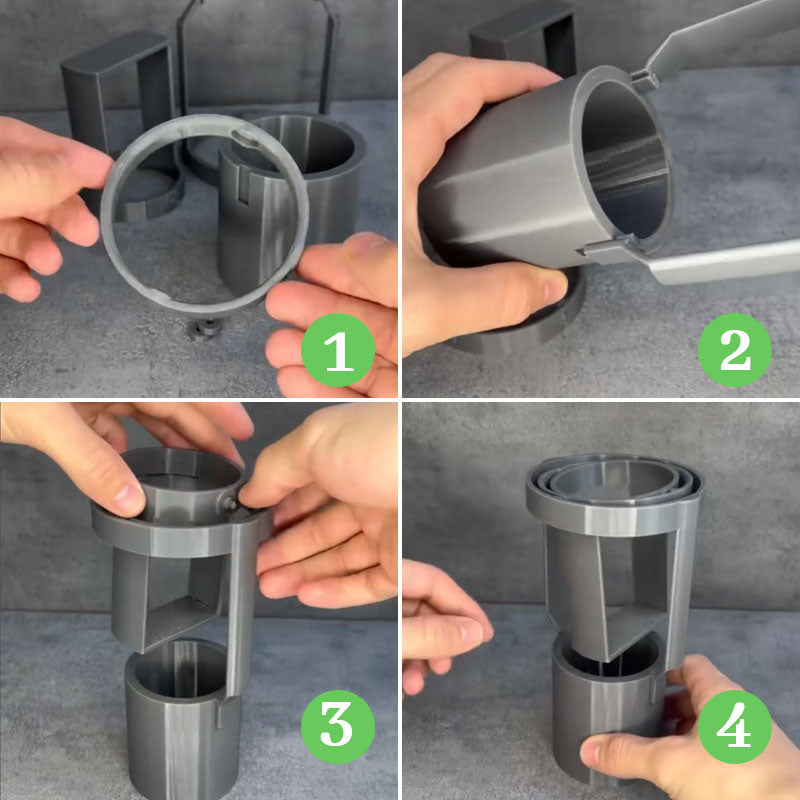 1
2
3
4